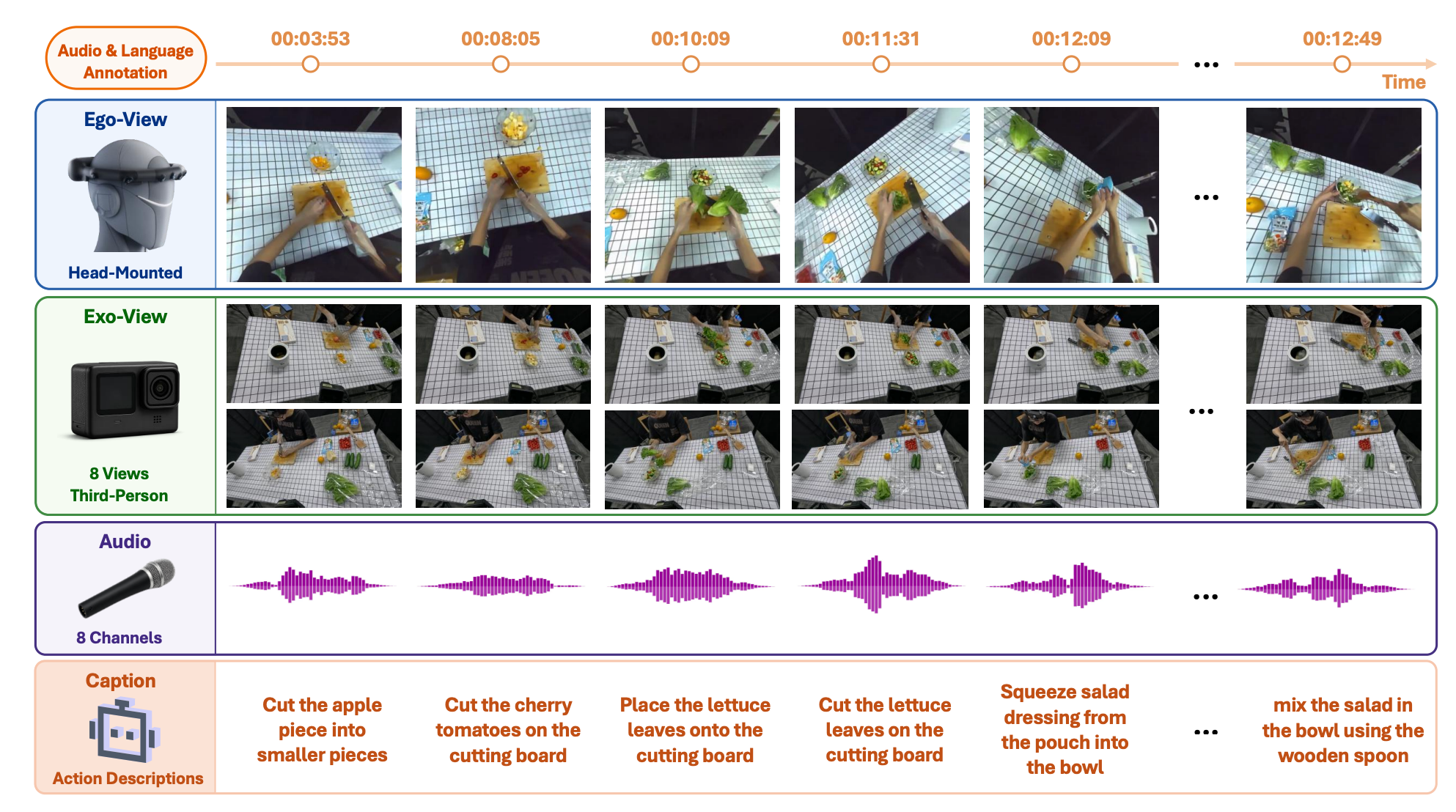 Audio & Language Annotation

00:03:53 00:08:05 00:10:09 00:11:31 00:12:09 ... 00:12:49

Time

Ego-View

Head-Mounted

...

Exo-View

8 Views Third-Person

...

Audio

8 Channels

...

Caption

Action Descriptions

Cut the apple piece into smaller pieces

Cut the cherry tomatoes on the cutting board

Place the lettuce leaves onto the cutting board

Cut the lettuce leaves on the cutting board

Squeeze salad dressing from the pouch into the bowl

...

mix the salad in the bowl using the wooden spoon