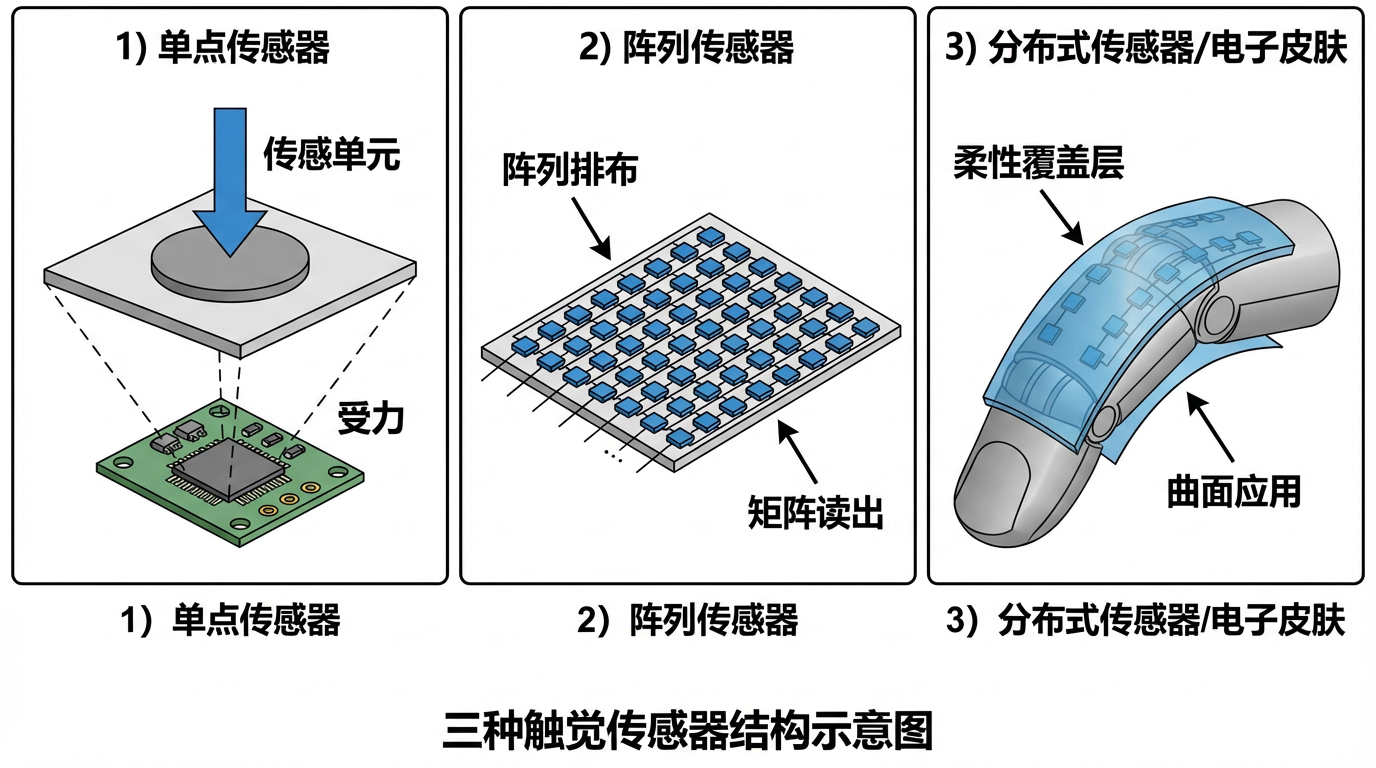 1) 单点传感器

传感单元

受力

2) 阵列传感器

阵列排布

矩阵读出

3) 分布式传感器/电子皮肤

柔性覆盖层

曲面应用

1） 单点传感器

2） 阵列传感器

3） 分布式传感器/电子皮肤

三种触觉传感器结构示意图