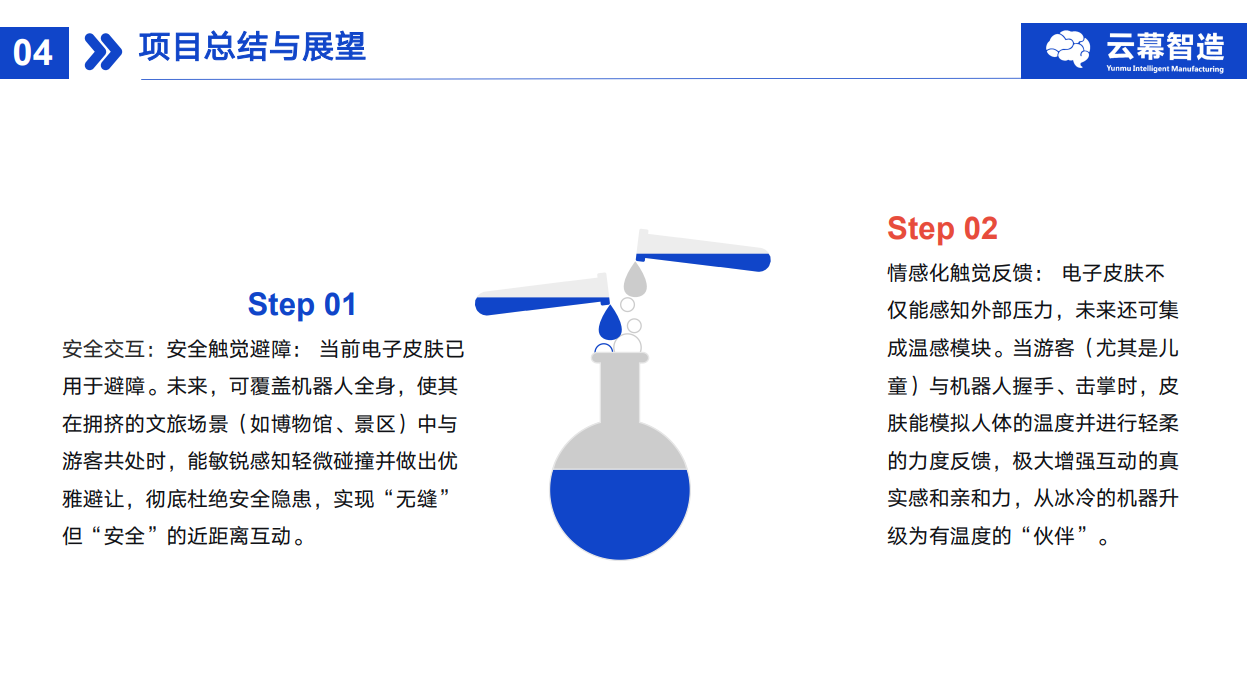 04 项目总结与展望

云幕智造
Yunmu Intelligent Manufacturing

Step 01
安全交互：安全触觉避障： 当前电子皮肤已用于避障。未来，可覆盖机器人全身，使其在拥挤的文旅场景（如博物馆、景区）中与游客共处时，能敏锐感知轻微碰撞并做出优雅避让，彻底杜绝安全隐患，实现“无缝”但“安全”的近距离互动。

Step 02
情感化触觉反馈： 电子皮肤不仅能感知外部压力，未来还可集成温感模块。当游客（尤其是儿童）与机器人握手、击掌时，皮肤能模拟人体的温度并进行轻柔的力度反馈，极大增强互动的真实感和亲和力，从冰冷的机器升级为有温度的“伙伴”。