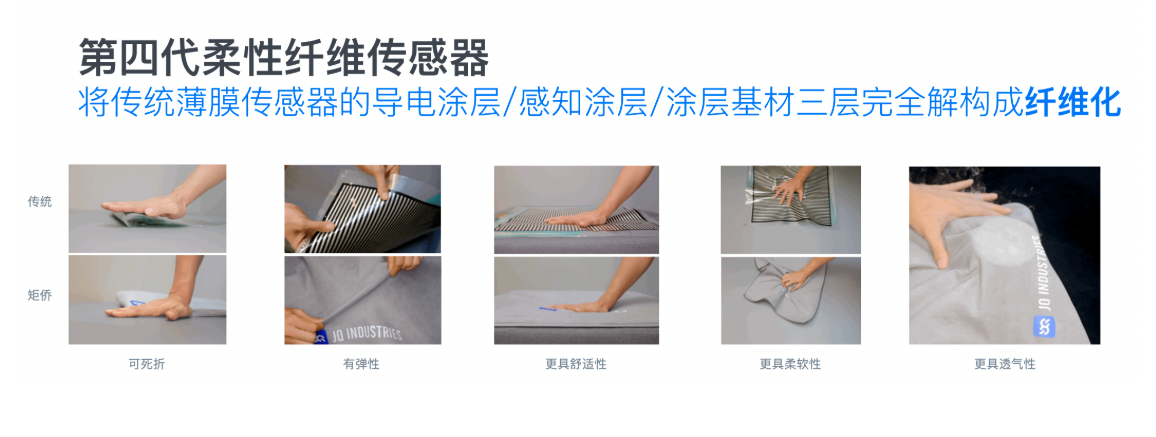 第四代柔性纤维传感器
将传统薄膜传感器的导电涂层/感知涂层/涂层基材三层完全解构成纤维化

传统

矩侨

JQ INDUSTRIES

JQ INDUSTRIES

可死折

有弹性

更具舒适性

更具柔软性

更具透气性