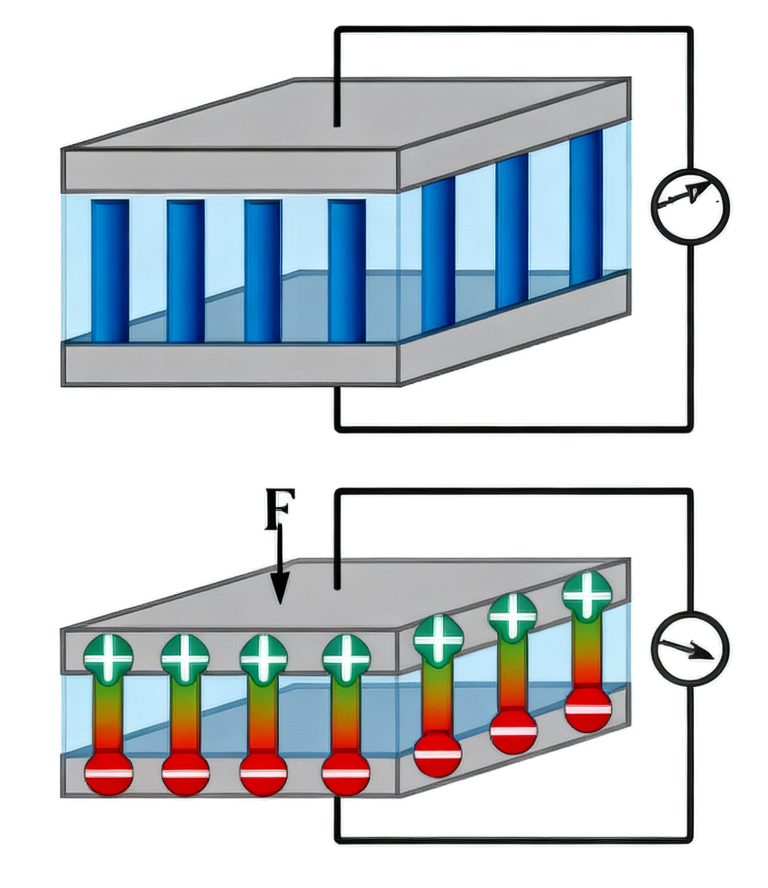 F